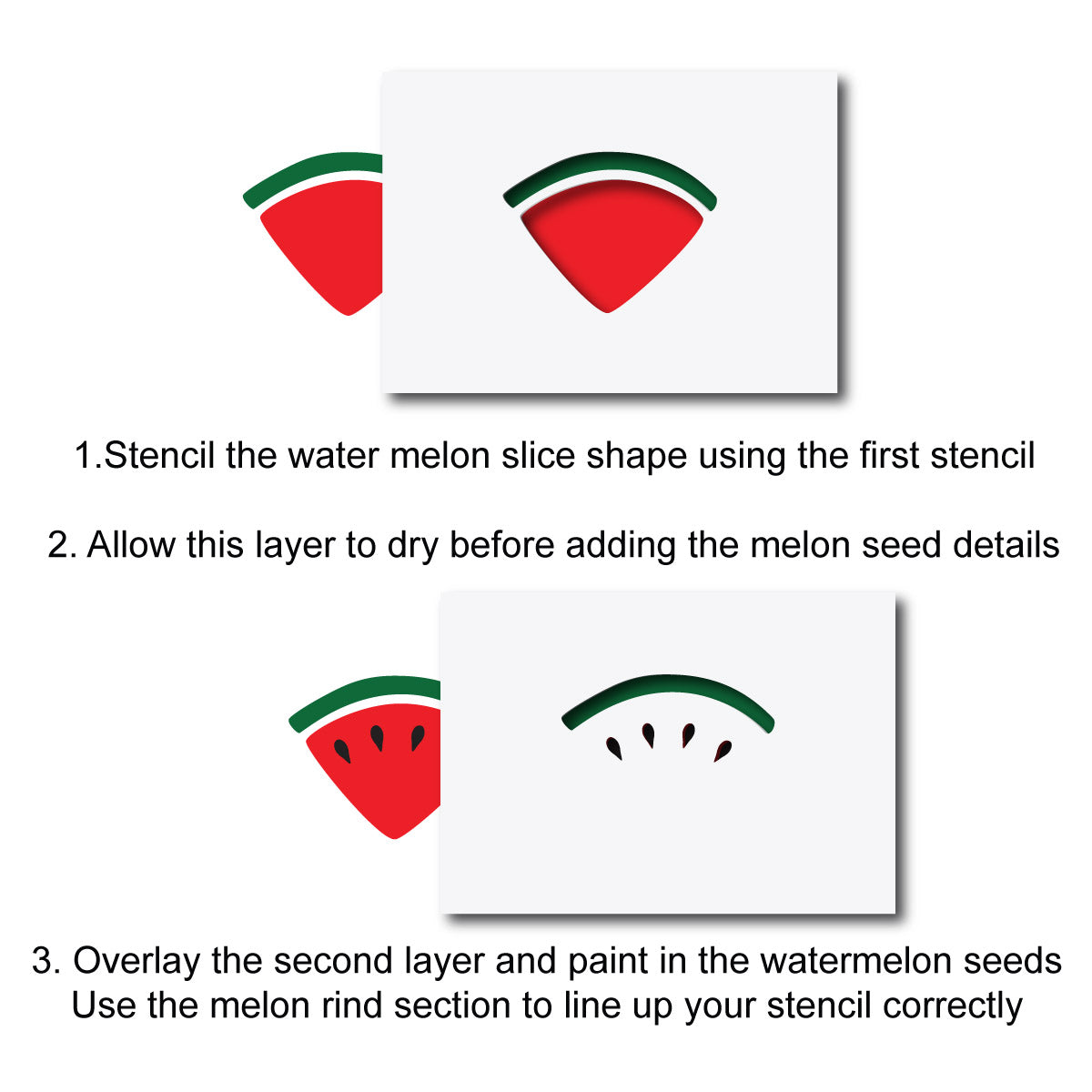 1.Stencil the water melon slice shape using the first stencil

2. Allow this layer to dry before adding the melon seed details

3. Overlay the second layer and paint in the watermelon seeds
Use the melon rind section to line up your stencil correctly